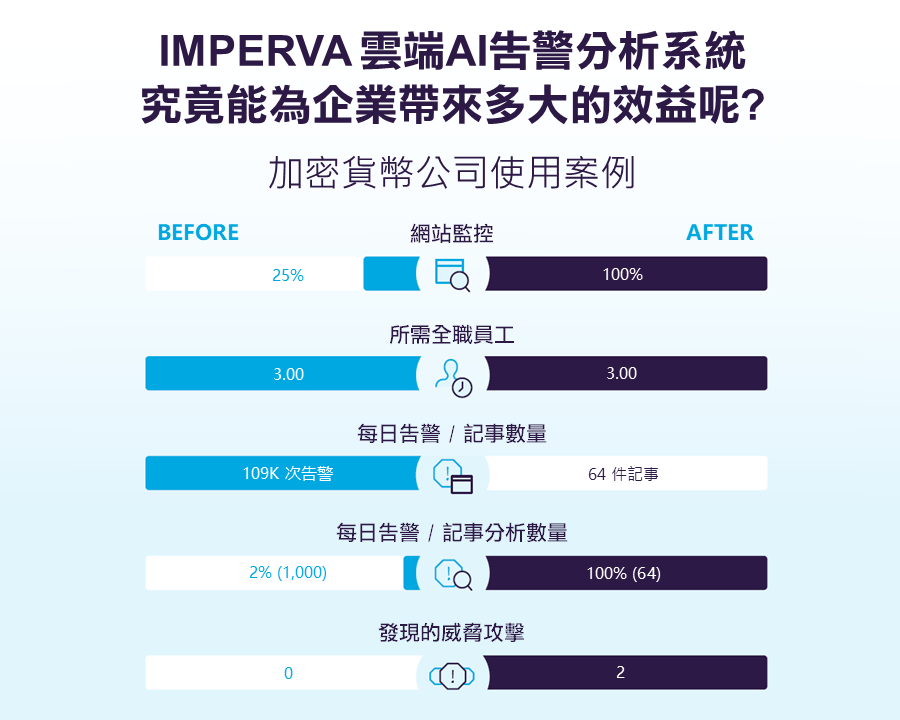 IMPERVA 雲端AI告警分析系統
究竟能為企業帶來多大的效益呢？

加密貨幣公司使用案例

BEFORE 網站監控 AFTER

25% 100%

所需全職員工

3.00 3.00

每日告警 / 記事數量

109K 次告警 64 件記事

每日告警 / 記事分析數量

2% (1,000) 100% (64)

發現的威脅攻擊

0 2