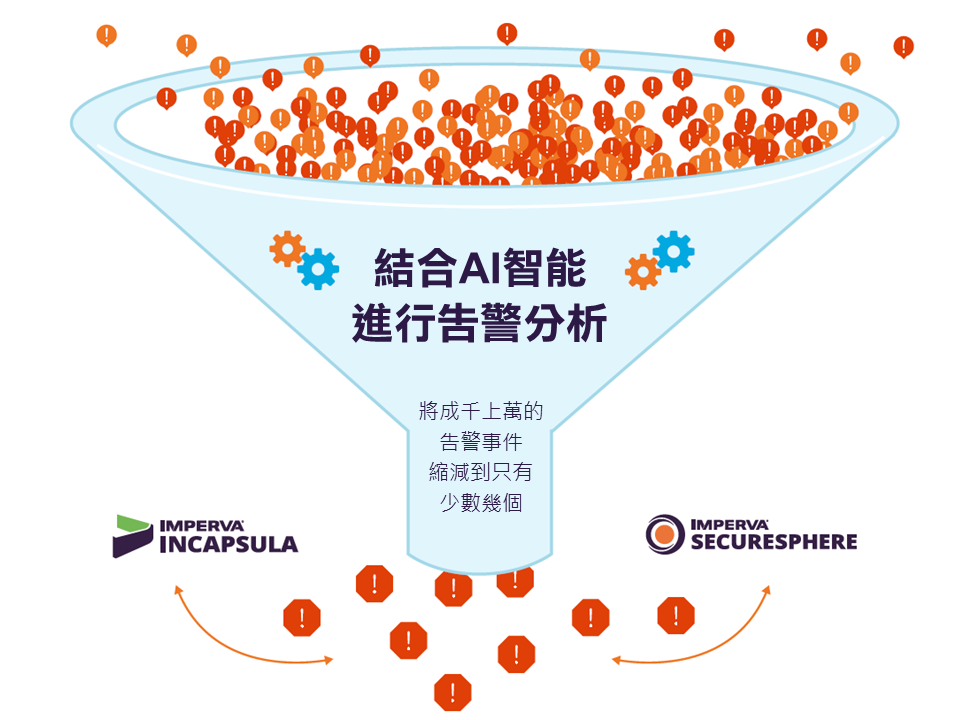 結合AI智能
進行告警分析

將成千上萬的
告警事件
縮減到只有
少數幾個

IMPERVA
INCAPSULA

IMPERVA
SECURESPHERE